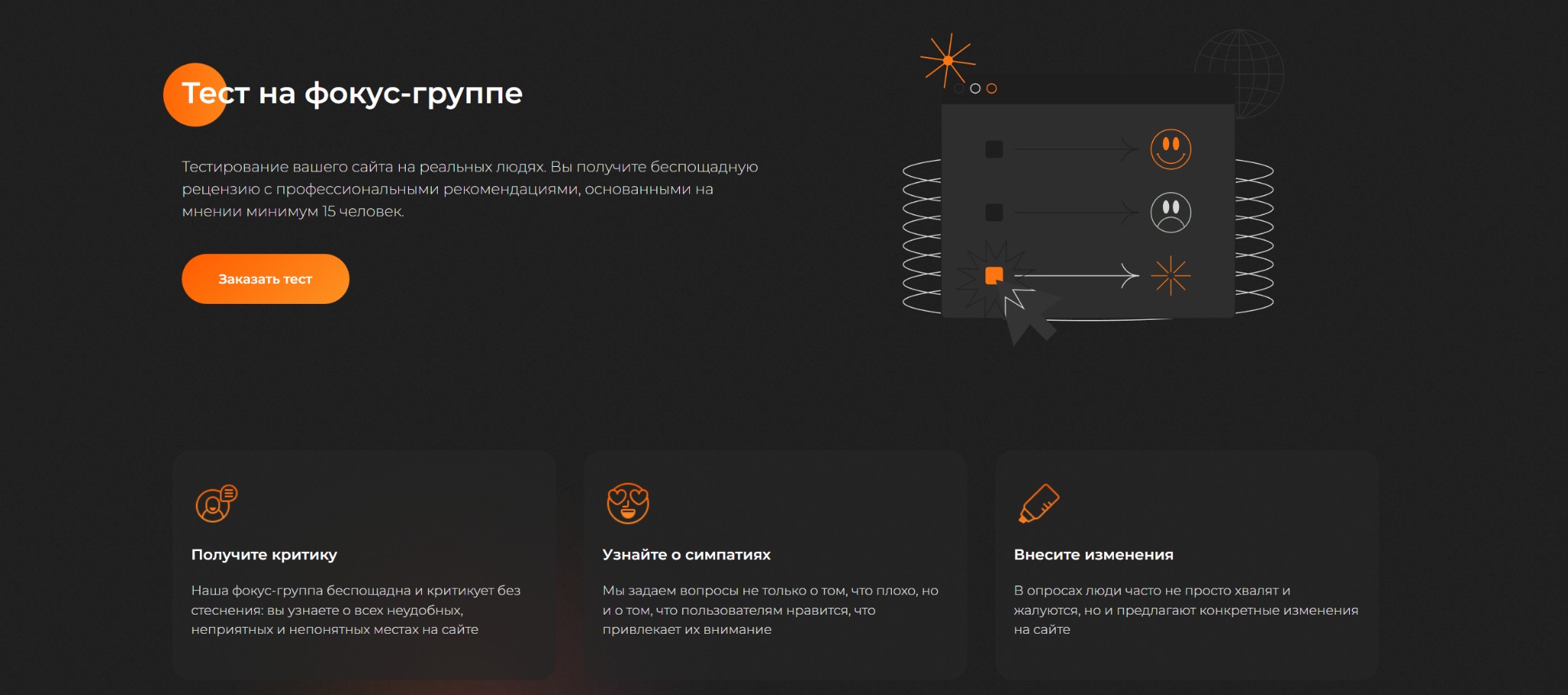 Тест на фокус-группе

Тестирование вашего сайта на реальных людях. Вы получите беспощадную рецензию с профессиональными рекомендациями, основанными на мнении минимум 15 человек.

Заказать тест

Получите критику

Наша фокус-группа беспощадна и критикует без стеснения: вы узнаете о всех неудобных, неприятных и непонятных местах на сайте

Узнайте о симпатиях

Мы задаем вопросы не только о том, что плохо, но и о том, что пользователям нравится, что привлекает их внимание

Внесите изменения

В опросах люди часто не просто хвалят и жалуются, но и предлагают конкретные изменения на сайте